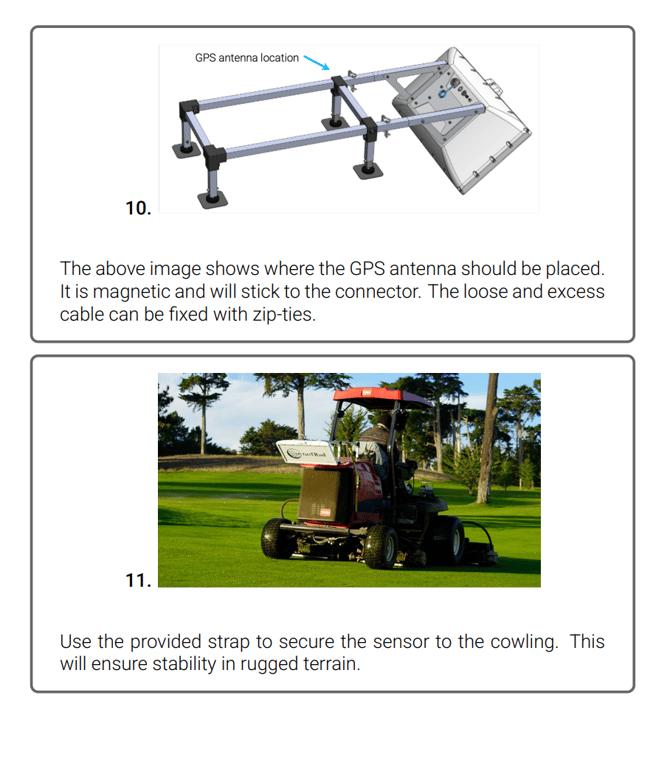 GPS antenna location

10.

The above image shows where the GPS antenna should be placed. It is magnetic and will stick to the connector. The loose and excess cable can be fixed with zip-ties.

turfRad

11.

Use the provided strap to secure the sensor to the cowling. This will ensure stability in rugged terrain.