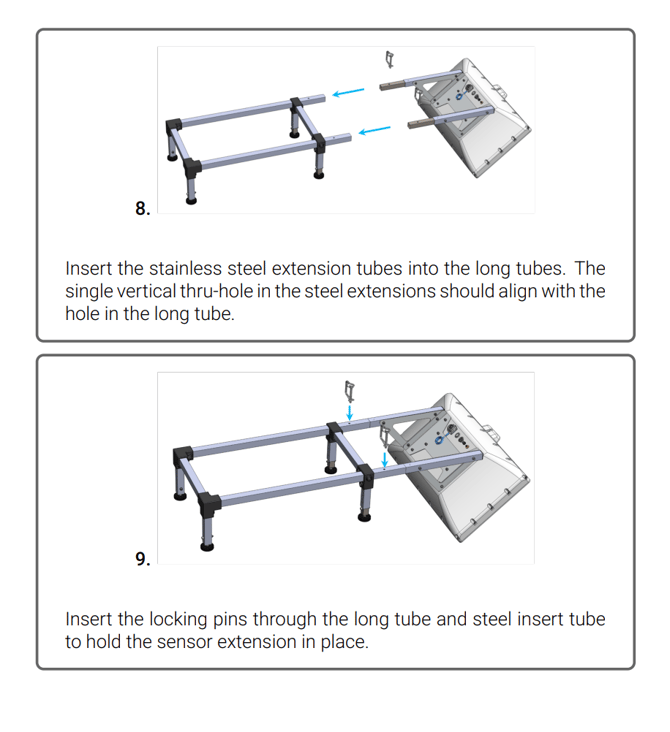 8.

Insert the stainless steel extension tubes into the long tubes. The single vertical thru-hole in the steel extensions should align with the hole in the long tube.

9.

Insert the locking pins through the long tube and steel insert tube to hold the sensor extension in place.