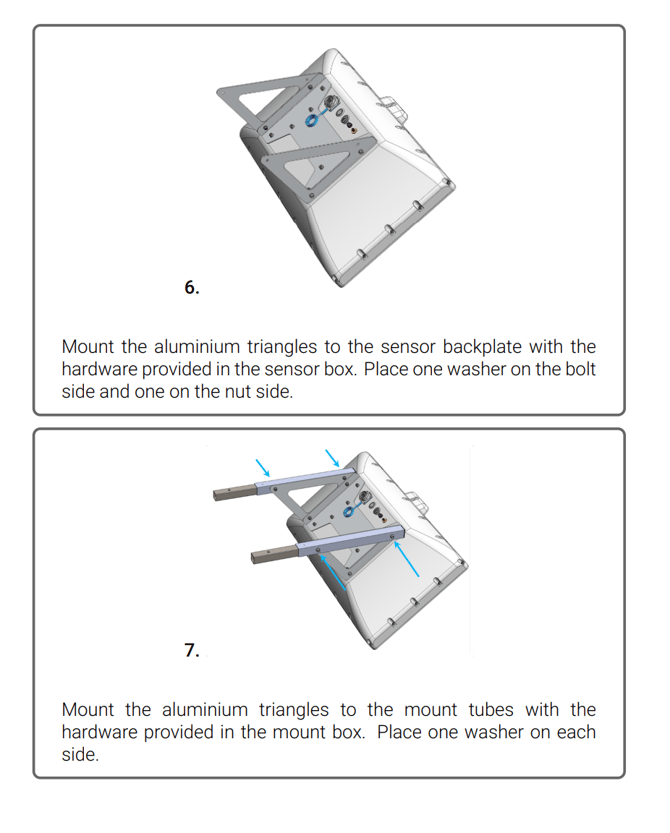 6.

Mount the aluminium triangles to the sensor backplate with the hardware provided in the sensor box. Place one washer on the bolt side and one on the nut side.

7.

Mount the aluminium triangles to the mount tubes with the hardware provided in the mount box. Place one washer on each side.